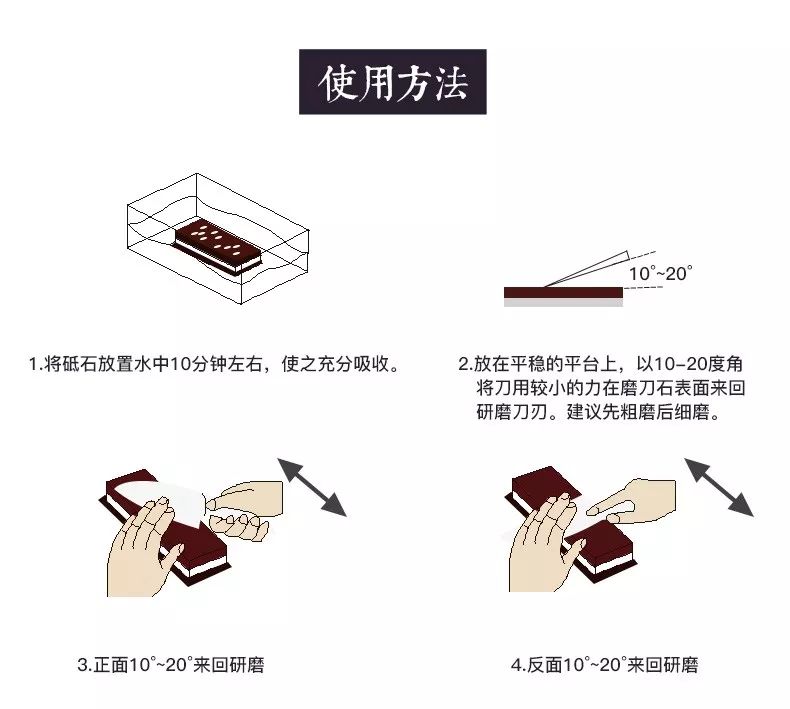 使用方法

10°~20°

1.将砥石放置水中10分钟左右，使之充分吸收。

2.放在平稳的平台上，以10-20度角将刀用较小的力在磨刀石表面来回研磨刀刃。建议先粗磨后细磨。

3.正面10°~20°来回研磨

4.反面10°~20°来回研磨